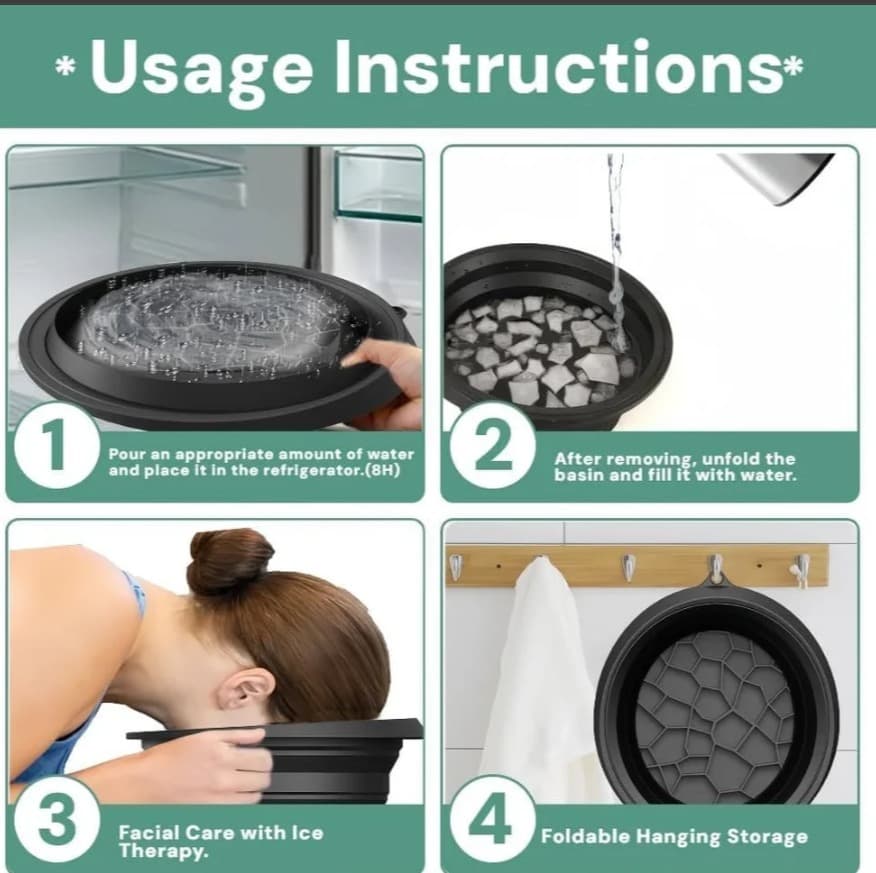 * Usage Instructions*

1

Pour an appropriate amount of water and place it in the refrigerator.(8H)

2

After removing, unfold the basin and fill it with water.

3

Facial Care with Ice Therapy.

4

Foldable Hanging Storage